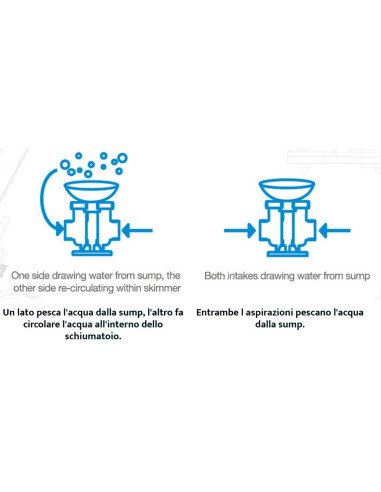 One side drawing water from sump, the other side re-circulating within skimmer

Un lato pesca l'acqua dalla sump, l'altro fa circolare l'acqua all'interno dello schiumatoio.

Both intakes drawing water from sump

Entrambe l aspirazioni pescano l'acqua dalla sump.