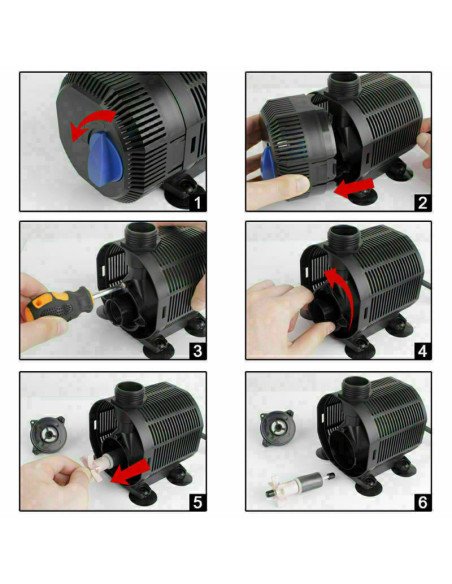 1

2

3

4

5

6